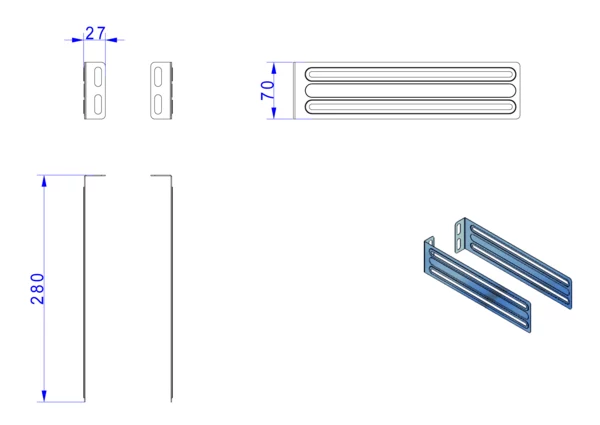 27

70

280