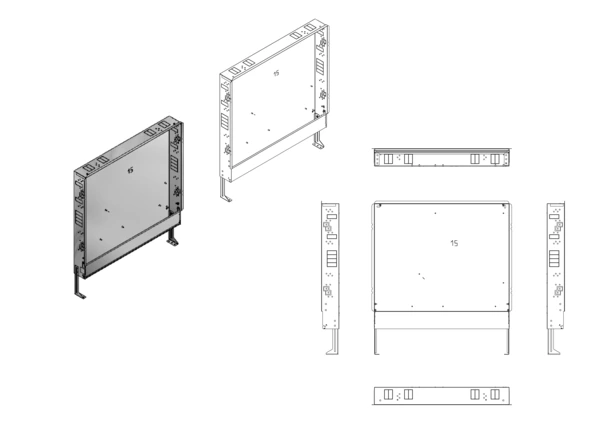 15

15

15