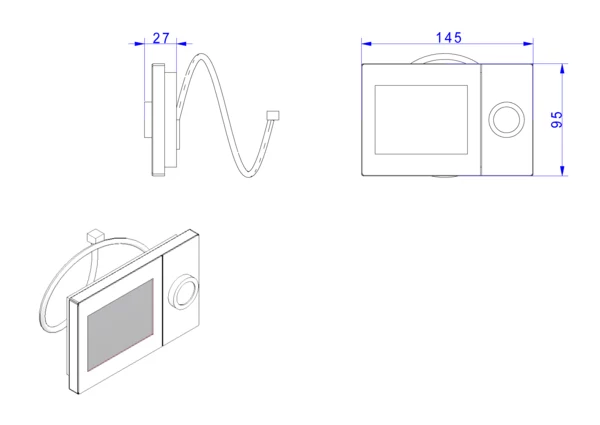 27

145

95