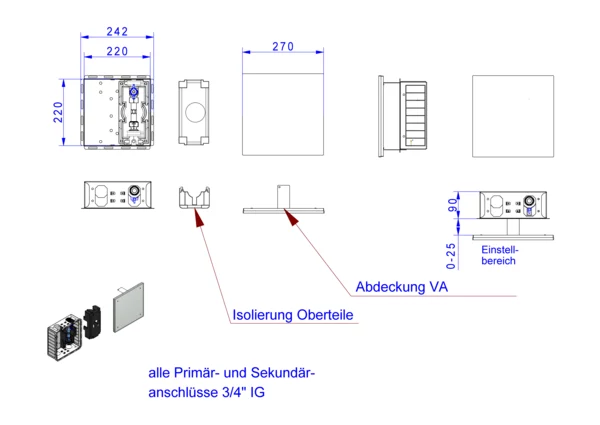 242
220
220
270
90
0-25
Einstell-bereich
Abdeckung VA
Isolierung Oberteile
alle Primär- und Sekundär-anschlüsse 3/4" IG