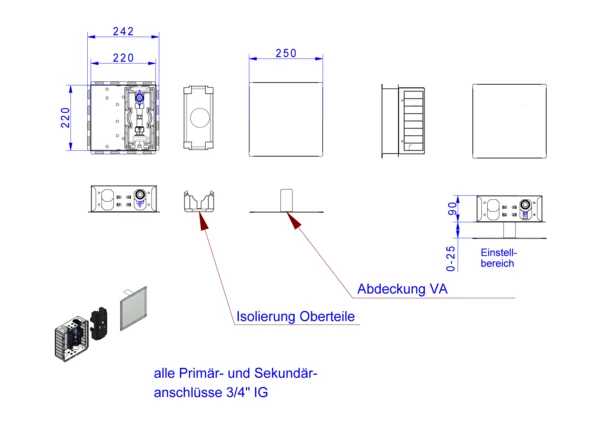 242

220

220

250

90

0-25

Einstell-bereich

Abdeckung VA

Isolierung Oberteile

alle Primär- und Sekundär-anschlüsse 3/4" IG