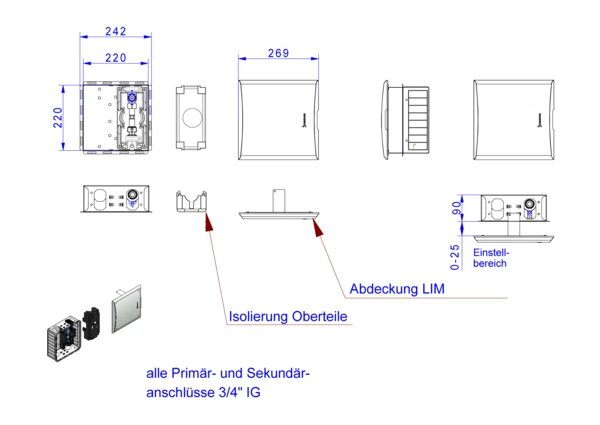 242

220

220

269

90

0-25

Einstellbereich

Abdeckung LIM

Isolierung Oberteile

alle Primär- und Sekundäranschlüsse 3/4" IG