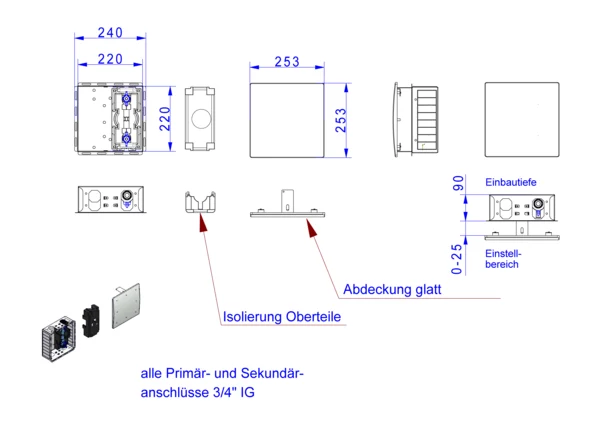 240

220

220

253

253

90

Einbautiefe

0-25

Einstell-bereich

Abdeckung glatt

Isolierung Oberteile

alle Primär- und Sekundäranschlüsse 3/4" IG