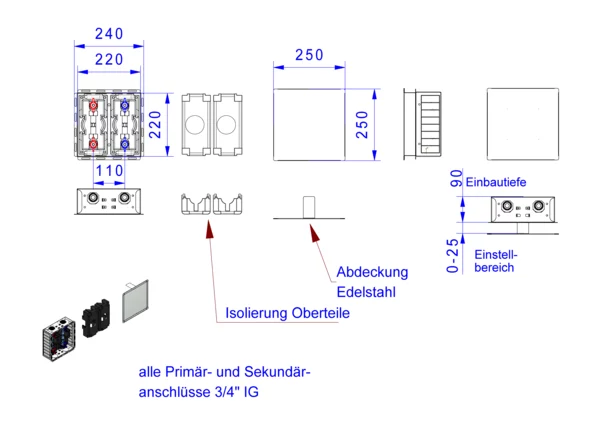 240

220

220

110

250

250

90 Einbautiefe

0-25 Einstellbereich

Abdeckung Edelstahl

Isolierung Oberteile

alle Primär- und Sekundäranschlüsse 3/4" IG