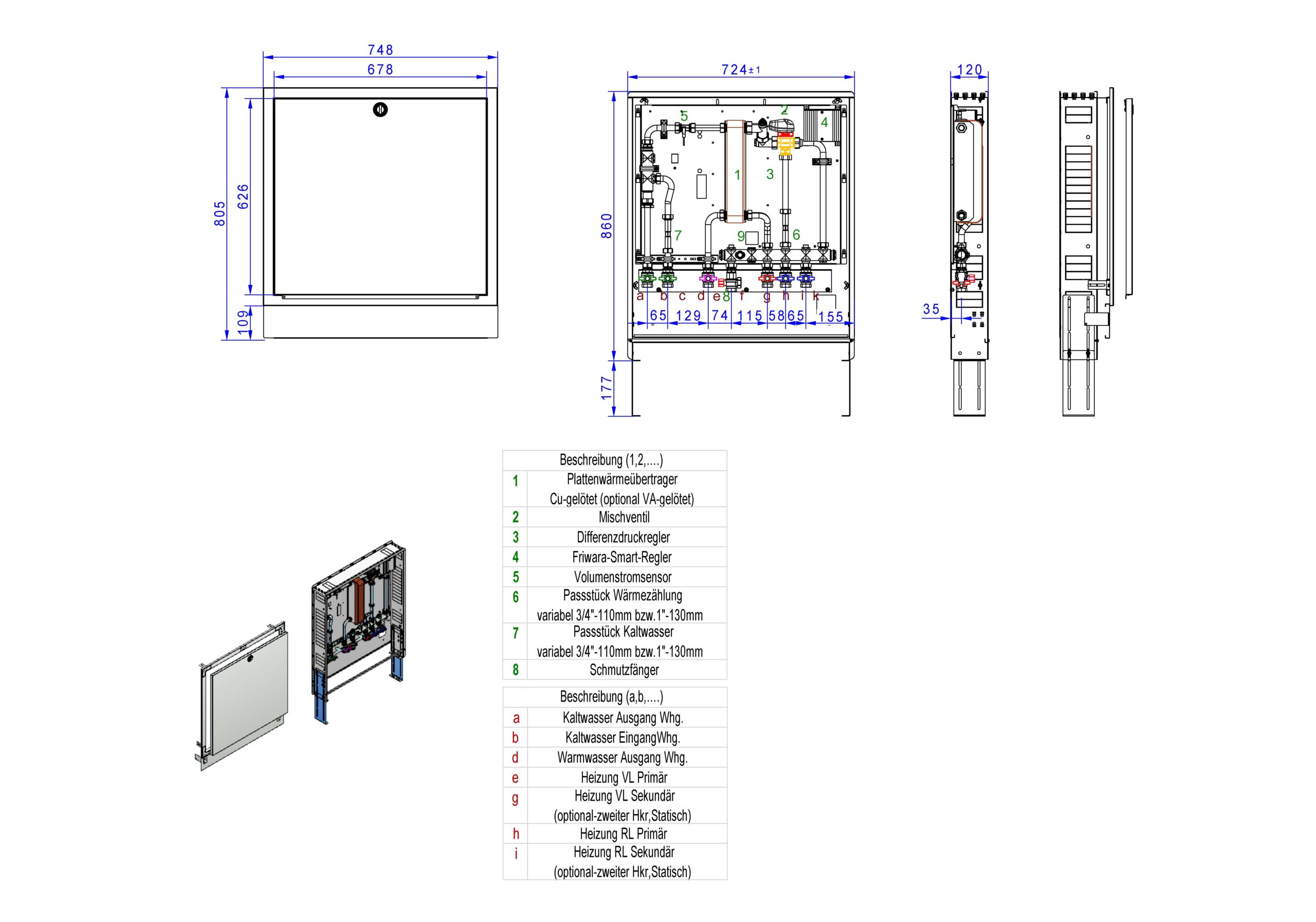 748
678
805
626
109

724±1
860
177
5 2 4
1 3
7 9 6
a b c d e 8 f g h i k
65 129 74 115 58 65 155

120
35

| | Beschreibung (1,2,....) |
|---|---|
| 1 | Plattenwärmeübertrager Cu-gelötet (optional VA-gelötet) |
| 2 | Mischventil |
| 3 | Differenzdruckregler |
| 4 | Friwara-Smart-Regler |
| 5 | Volumenstromsensor |
| 6 | Passstück Wärmezählung variabel 3/4"-110mm bzw.1"-130mm |
| 7 | Passstück Kaltwasser variabel 3/4"-110mm bzw.1"-130mm |
| 8 | Schmutzfänger |

| | Beschreibung (a,b,....) |
|---|---|
| a | Kaltwasser Ausgang Whg. |
| b | Kaltwasser EingangWhg. |
| d | Warmwasser Ausgang Whg. |
| e | Heizung VL Primär |
| g | Heizung VL Sekundär (optional-zweiter Hkr,Statisch) |
| h | Heizung RL Primär |
| i | Heizung RL Sekundär (optional-zweiter Hkr,Statisch) |