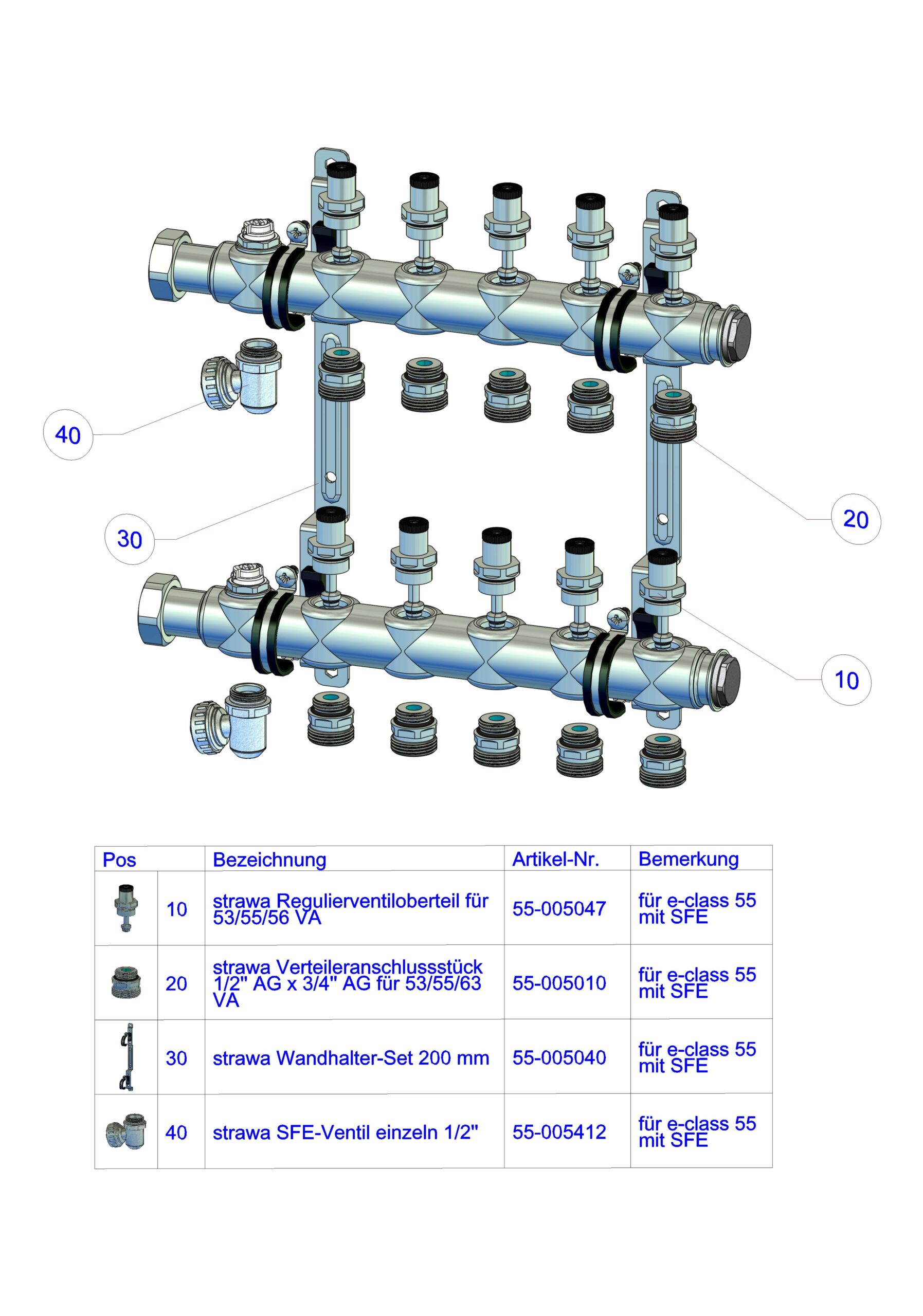 40

30

20

10

| Pos | | Bezeichnung | Artikel-Nr. | Bemerkung |
|---|---|---|---|---|
| | 10 | strawa Regulierventiloberteil für 53/55/56 VA | 55-005047 | für e-class 55 mit SFE |
| | 20 | strawa Verteileranschlussstück 1/2" AG x 3/4" AG für 53/55/63 VA | 55-005010 | für e-class 55 mit SFE |
| | 30 | strawa Wandhalter-Set 200 mm | 55-005040 | für e-class 55 mit SFE |
| | 40 | strawa SFE-Ventil einzeln 1/2" | 55-005412 | für e-class 55 mit SFE |