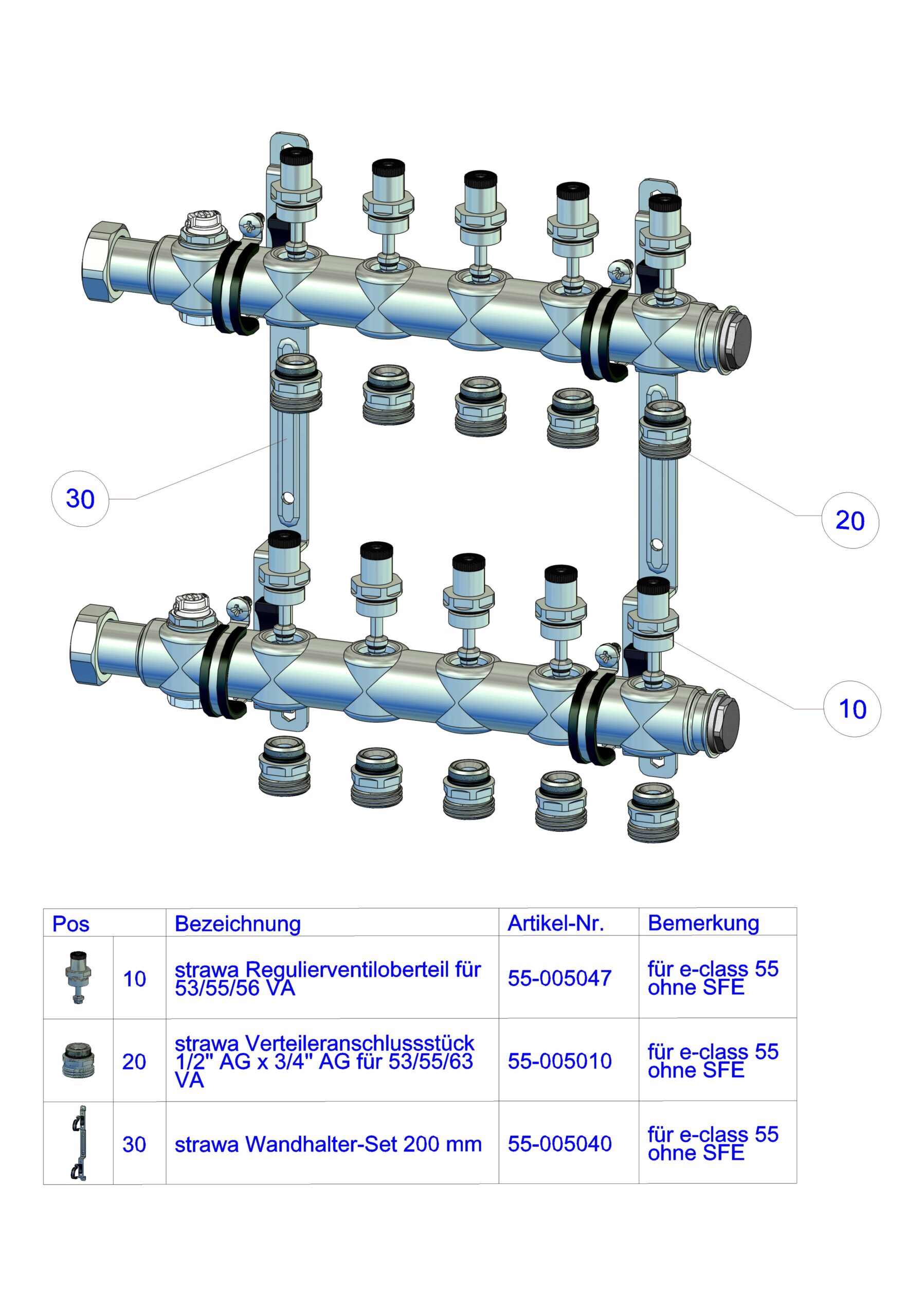 30

20

10

| Pos | | Bezeichnung | Artikel-Nr. | Bemerkung |
|---|---|---|---|---|
| | 10 | strawa Regulierventiloberteil für 53/55/56 VA | 55-005047 | für e-class 55 ohne SFE |
| | 20 | strawa Verteileranschlussstück 1/2" AG x 3/4" AG für 53/55/63 VA | 55-005010 | für e-class 55 ohne SFE |
| | 30 | strawa Wandhalter-Set 200 mm | 55-005040 | für e-class 55 ohne SFE |