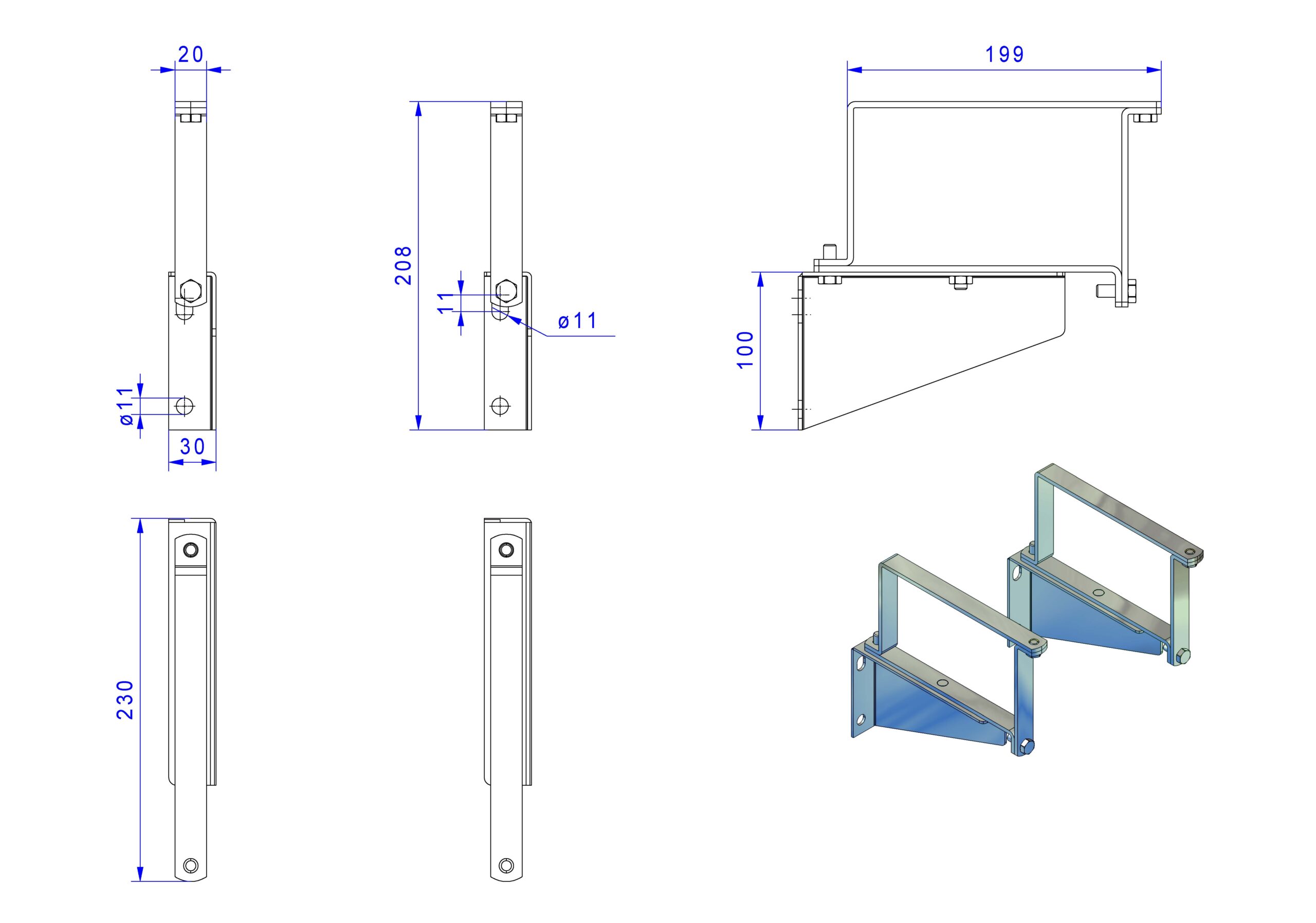 20

ø11

30

208

11

ø11

199

100

230