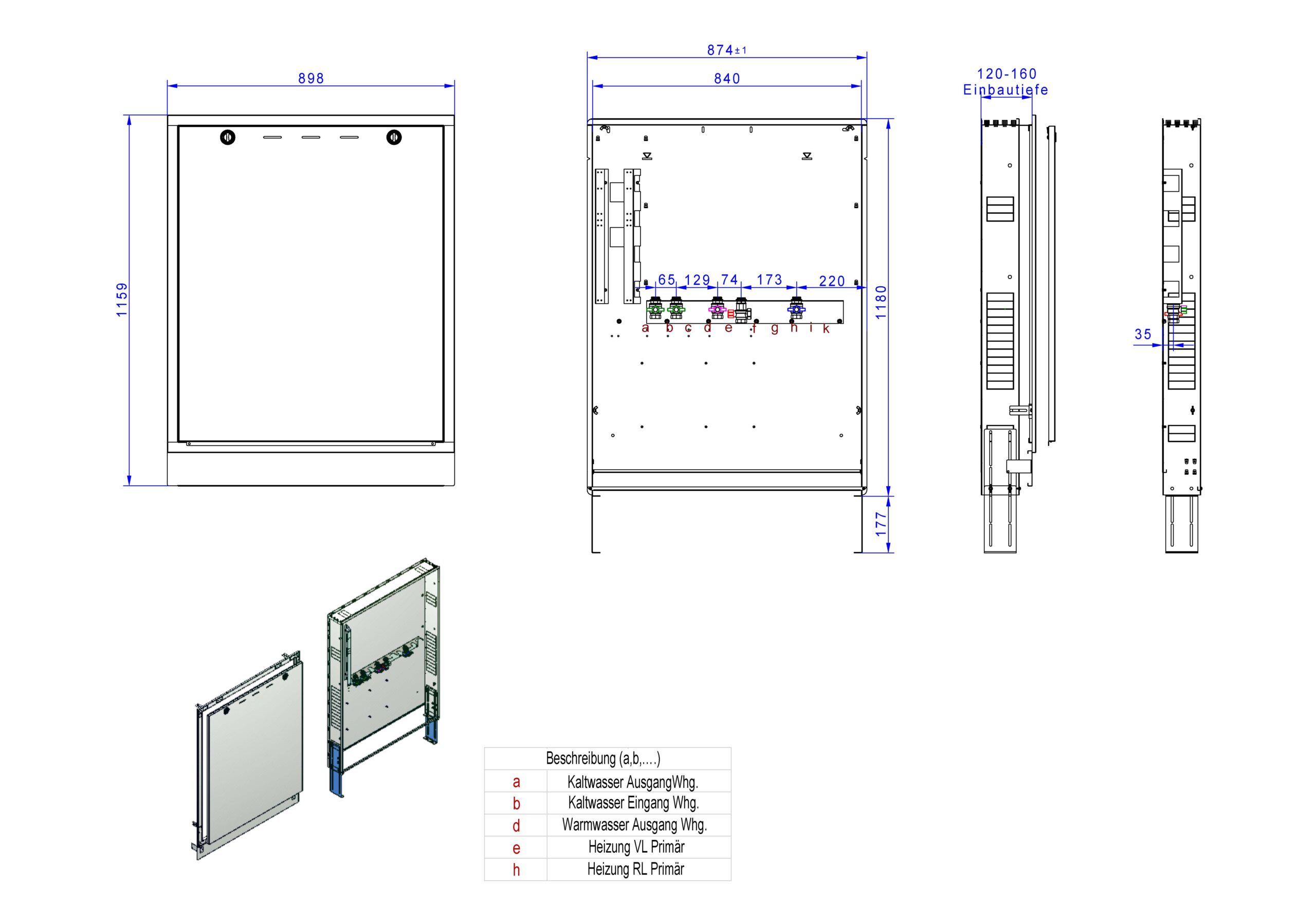 898

1159

874±1

840

65 129 74 173 220

a b c d e f g h i k

1180

177

120-160
Einbautiefe

35

| Beschreibung (a,b,....) | |
|---|---|
| a | Kaltwasser AusgangWhg. |
| b | Kaltwasser Eingang Whg. |
| d | Warmwasser Ausgang Whg. |
| e | Heizung VL Primär |
| h | Heizung RL Primär |